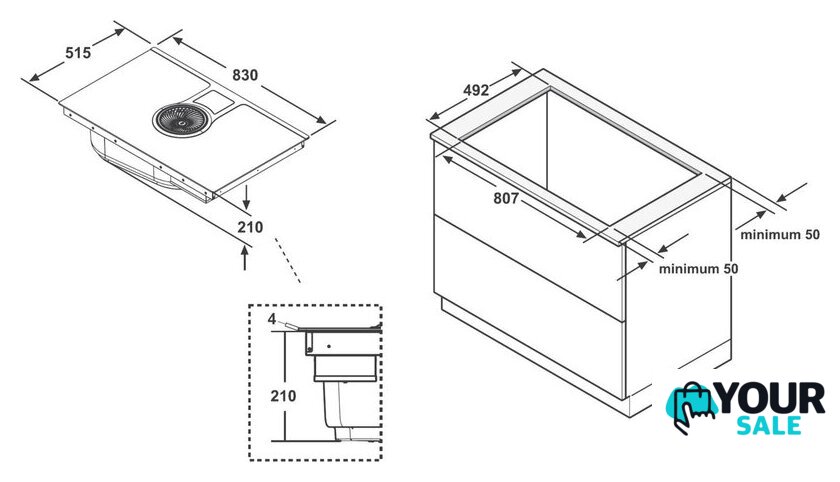 515
830
210
4
210
492
807
minimum 50
minimum 50
YOUR
SALE