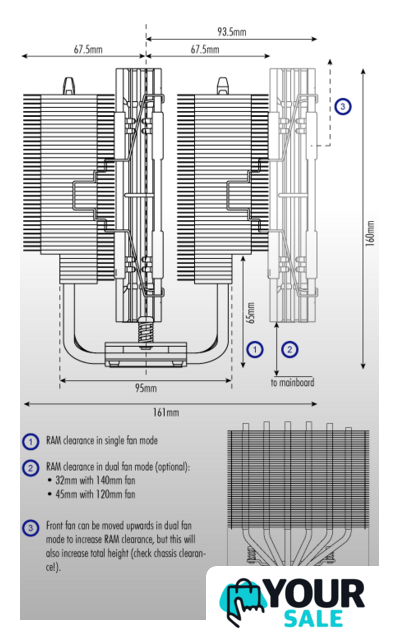 93.5mm

67.5mm

67.5mm

3

160mm

65mm

1

2

to mainboard

95mm

161mm

1 RAM clearance in single fan mode

2 RAM clearance in dual fan mode (optional):
• 32mm with 140mm fan
• 45mm with 120mm fan

3 Front fan can be moved upwards in dual fan mode to increase RAM clearance, but this will also increase total height (check chassis clearance!).

YOUR SALE