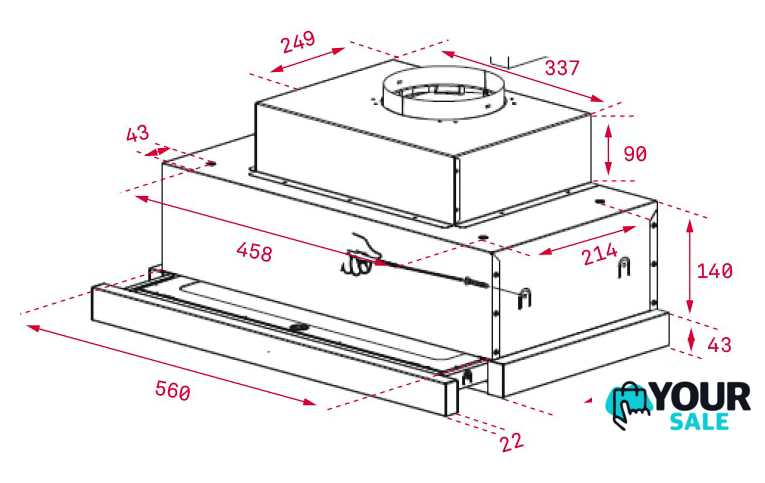 249
337
43
90
458
214
140
43
560
22
YOUR
SALE