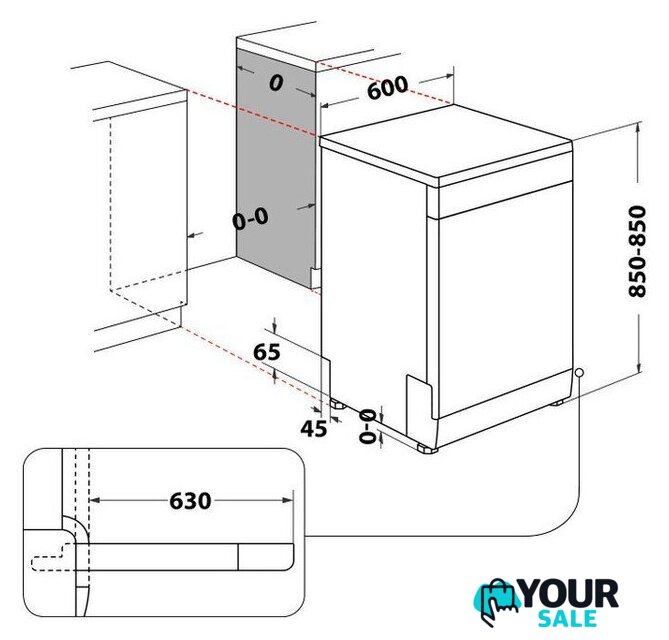 0

600

0-0

850-850

65

45

0-0

630

YOUR SALE