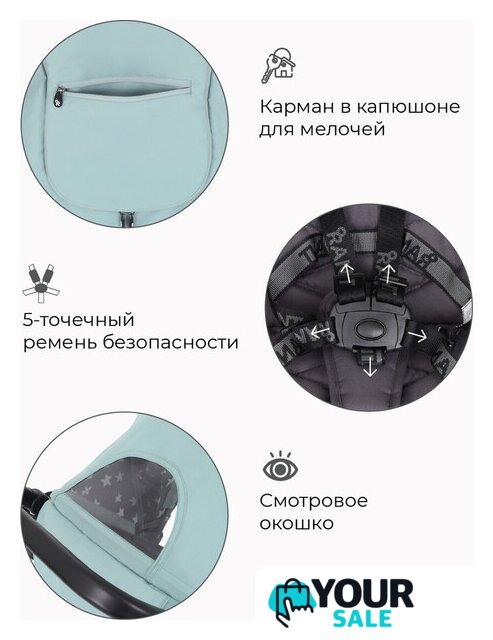 Карман в капюшоне для мелочей

5-точечный ремень безопасности

Смотровое окошко

YOUR SALE