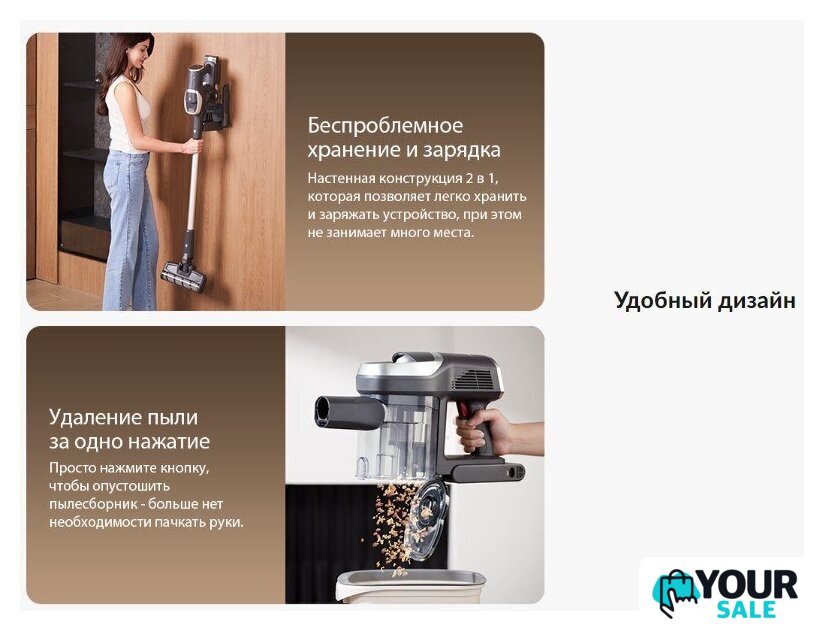 Беспроблемное хранение и зарядка

Настенная конструкция 2 в 1, которая позволяет легко хранить и заряжать устройство, при этом не занимает много места.

Удобный дизайн

Удаление пыли за одно нажатие

Просто нажмите кнопку, чтобы опустошить пылесборник - больше нет необходимости пачкать руки.

YOUR SALE