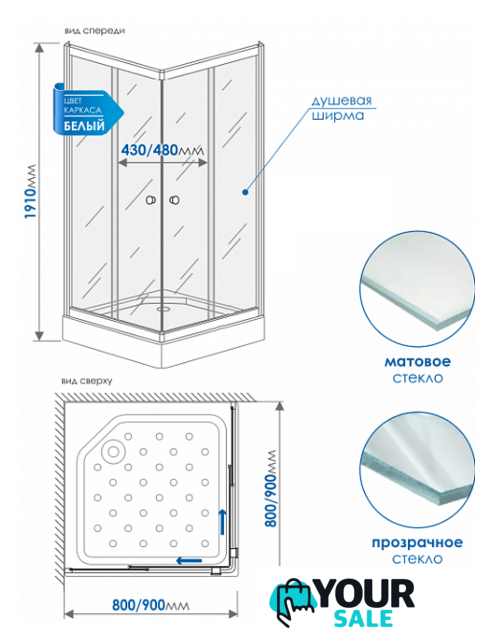 вид спереди

ЦВЕТ КАРКАСА БЕЛЫЙ

1910мм

430/480мм

душевая ширма

матовое стекло

вид сверху

800/900мм

800/900мм

прозрачное стекло

YOUR SALE