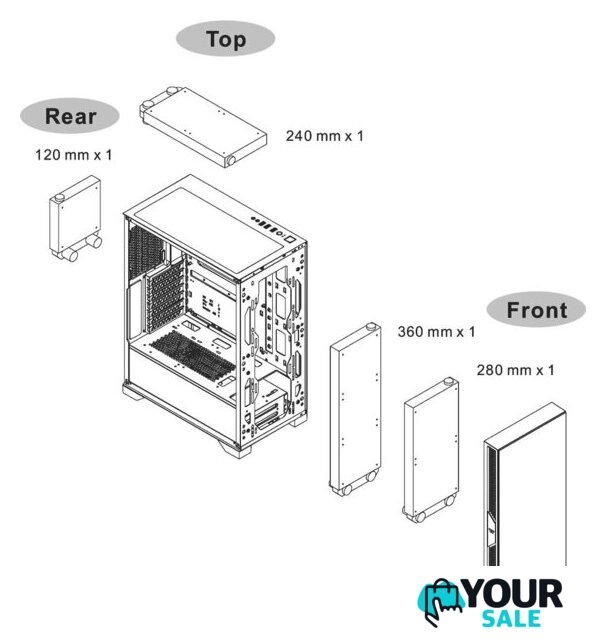 Top

Rear

240 mm x 1

120 mm x 1

Front

360 mm x 1

280 mm x 1

YOUR
SALE