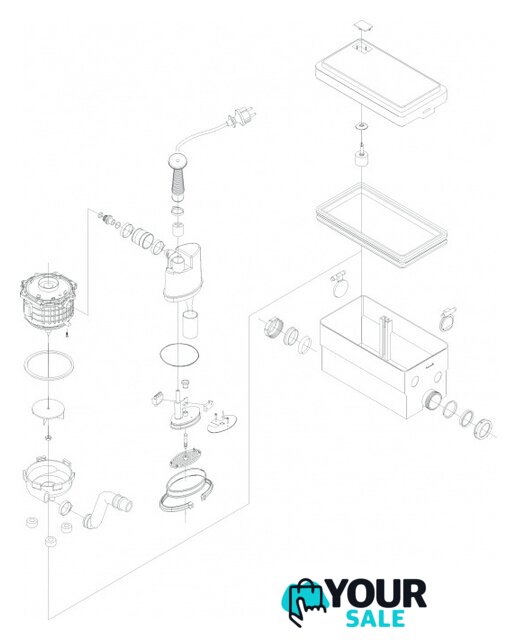 YOUR
SALE