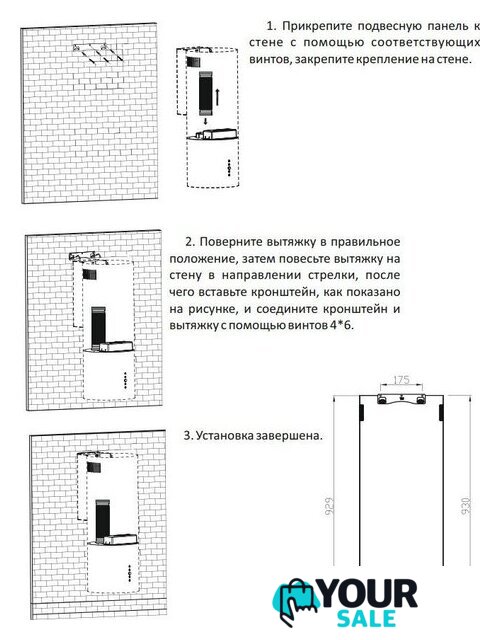 1. Прикрепите подвесную панель к стене с помощью соответствующих винтов, закрепите крепление на стене.

2. Поверните вытяжку в правильное положение, затем повесьте вытяжку на стену в направлении стрелки, после чего вставьте кронштейн, как показано на рисунке, и соедините кронштейн и вытяжку с помощью винтов 4*6.

3. Установка завершена.

175

929

930

YOUR SALE