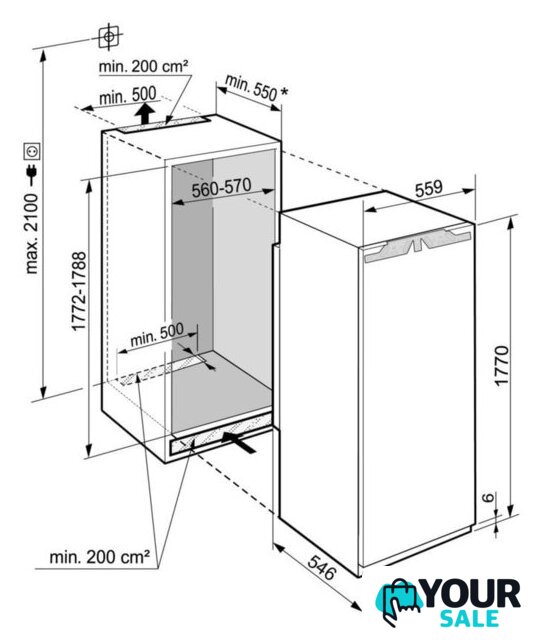 min. 200 cm²
min. 500
min. 550 *
max. 2100
560-570
559
1772-1788
min. 500
1770
6
min. 200 cm²
546
YOUR SALE