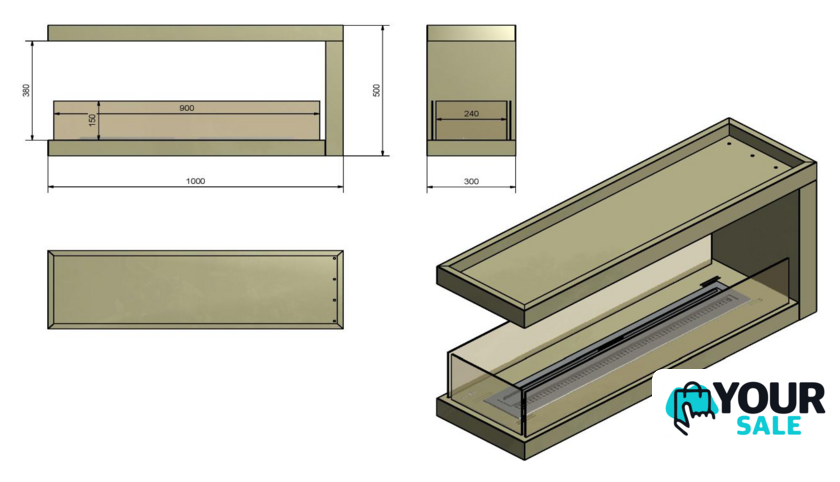 380
150
900
500
1000
240
300
YOUR
SALE