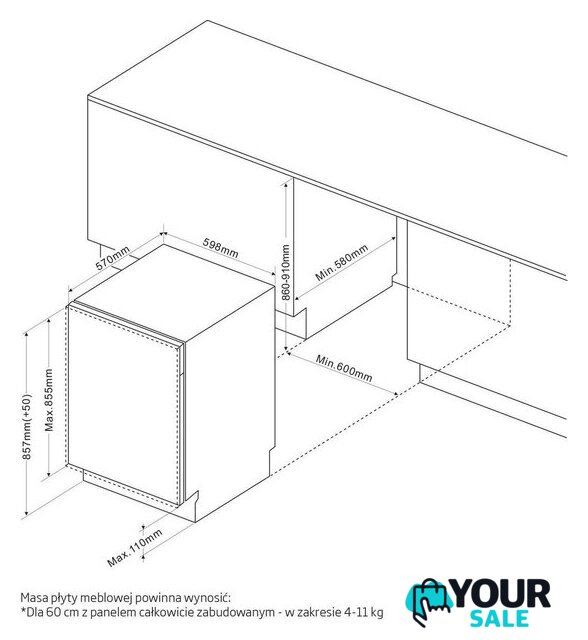 570mm
598mm
860-910mm
Min.580mm
Min.600mm
857mm(+50)
Max.855mm
Max.110mm

Masa płyty meblowej powinna wynosić:
*Dla 60 cm z panelem całkowicie zabudowanym - w zakresie 4-11 kg

YOUR
SALE