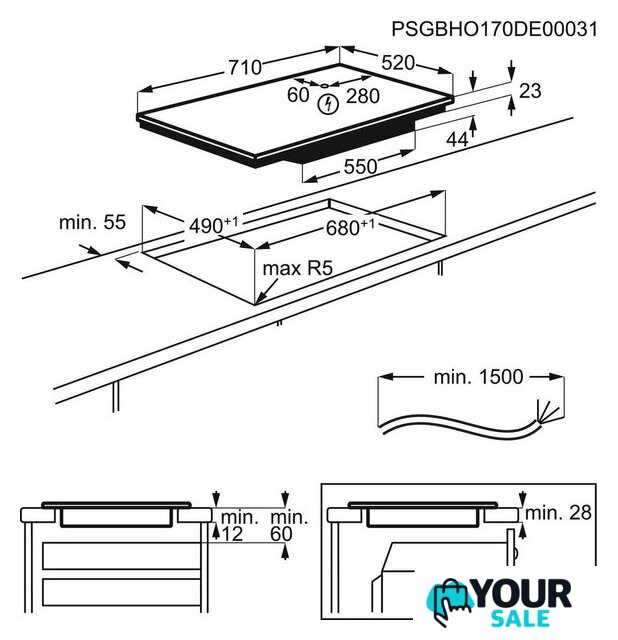 PSGBHO170DE00031

710

520

60

280

23

44

550

min. 55

$490^{+1}$

$680^{+1}$

max R5

min. 1500

min. 12

min. 60

min. 28

YOUR SALE