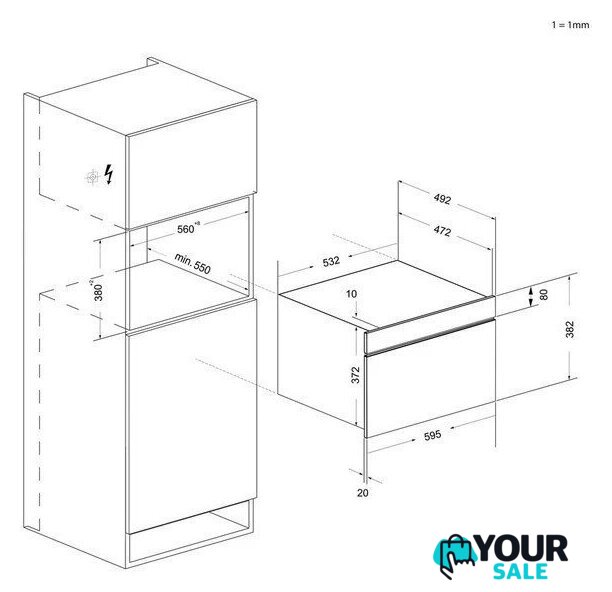 1 = 1mm

$560^{+8}$

min. 550

$380^{+2}$

492

472

532

10

80

382

372

595

20

YOUR SALE