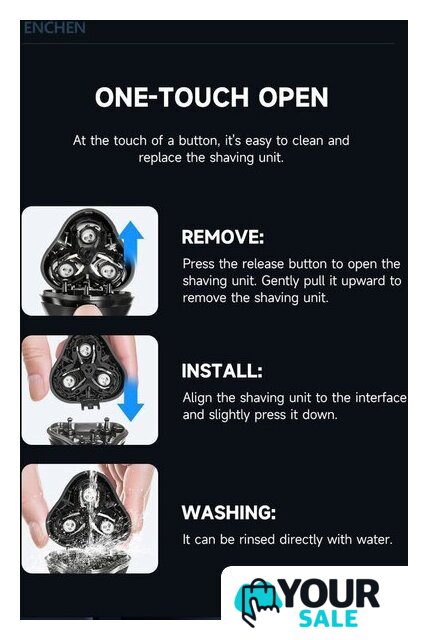 ENCHEN

ONE-TOUCH OPEN

At the touch of a button, it's easy to clean and replace the shaving unit.

REMOVE:
Press the release button to open the shaving unit. Gently pull it upward to remove the shaving unit.

INSTALL:
Align the shaving unit to the interface and slightly press it down.

WASHING:
It can be rinsed directly with water.

YOUR SALE