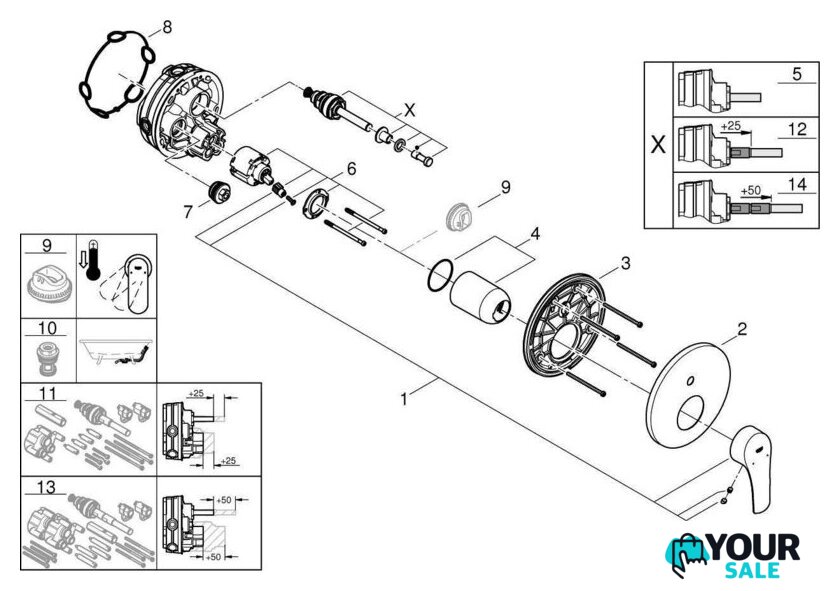 8
X
6
7
9
4
3
2
1
X
5
+25
12
+50
14
9
10
11
+25
+25
13
+50
+50
YOUR
SALE