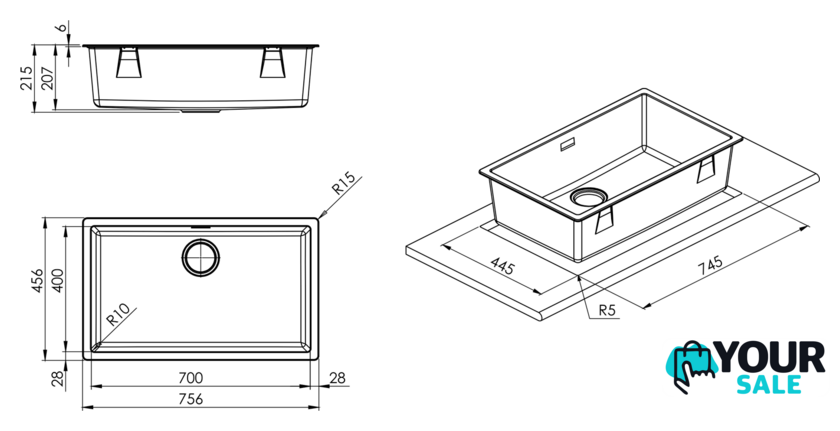 6
215
207
R15
456
400
R10
28
700
28
756
445
745
R5
YOUR
SALE