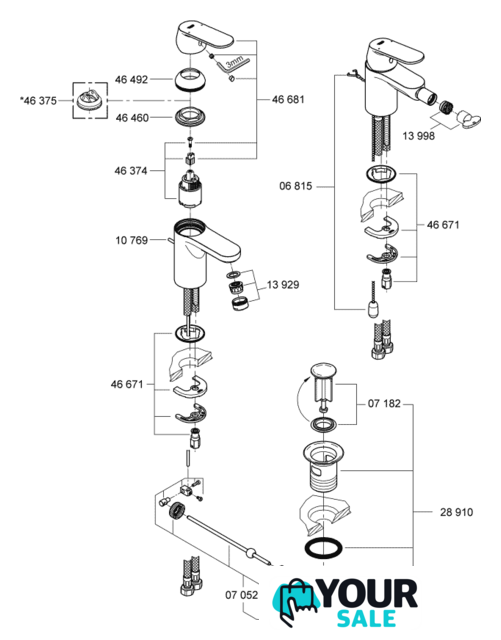 3mm
46 492
*46 375
46 460
46 681
46 374
10 769
13 929
46 671
07 052
13 998
06 815
46 671
07 182
28 910
YOUR
SALE