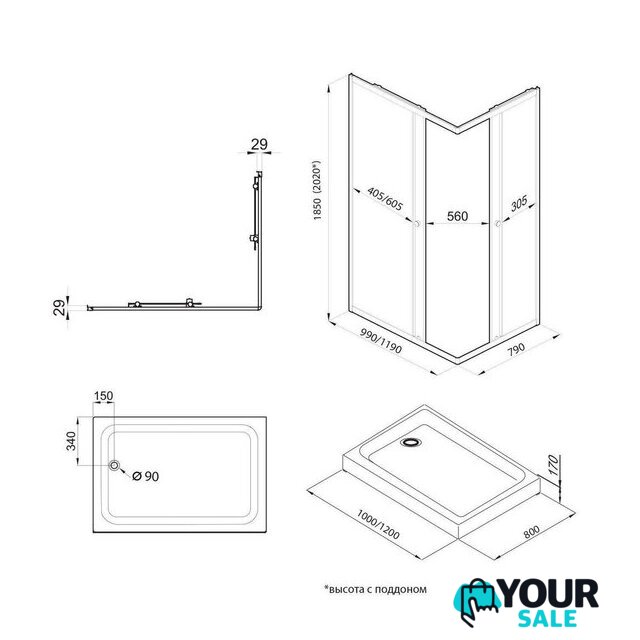 29

29

1850 (2020*)

405/605

560

305

990/1190

790

150

340

Ø 90

170

1000/1200

800

*высота с поддоном

YOUR SALE