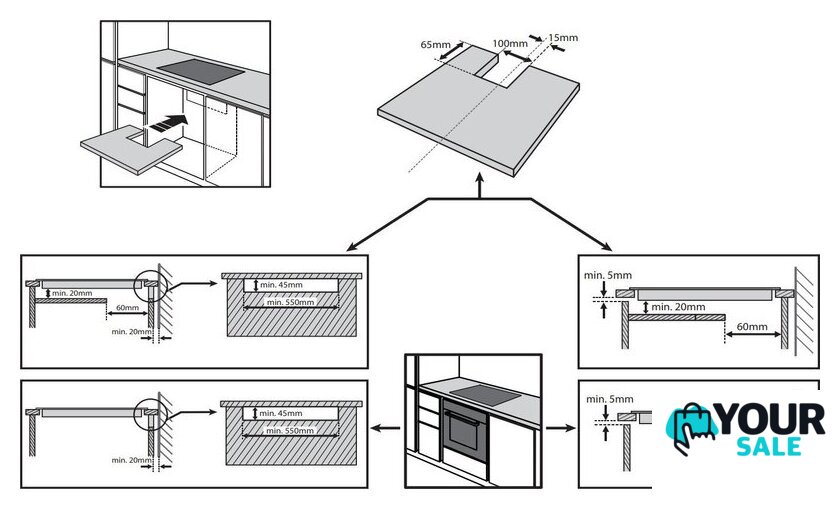 65mm
100mm
15mm

min. 20mm
60mm
min. 20mm
min. 45mm
min. 550mm

min. 5mm
min. 20mm
60mm

min. 20mm
min. 45mm
min. 550mm

min. 5mm

YOUR
SALE