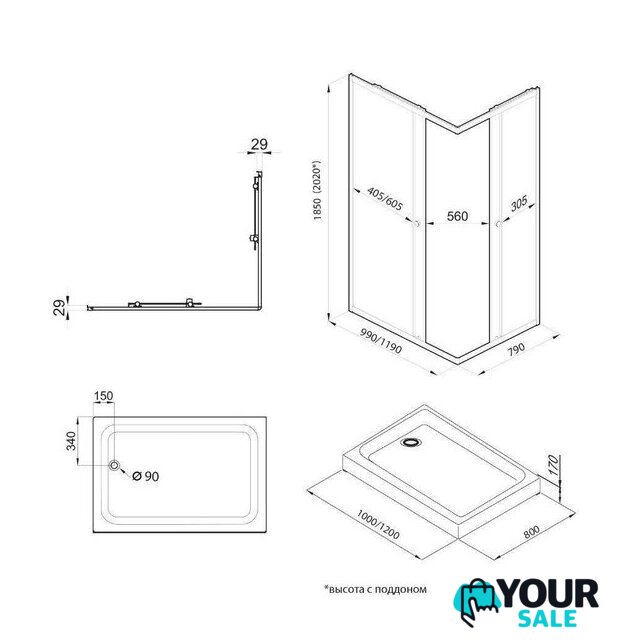 29

29

1850 (2020*)

405/605

560

305

990/1190

790

150

340

Ø 90

170

1000/1200

800

*высота с поддоном

YOUR SALE