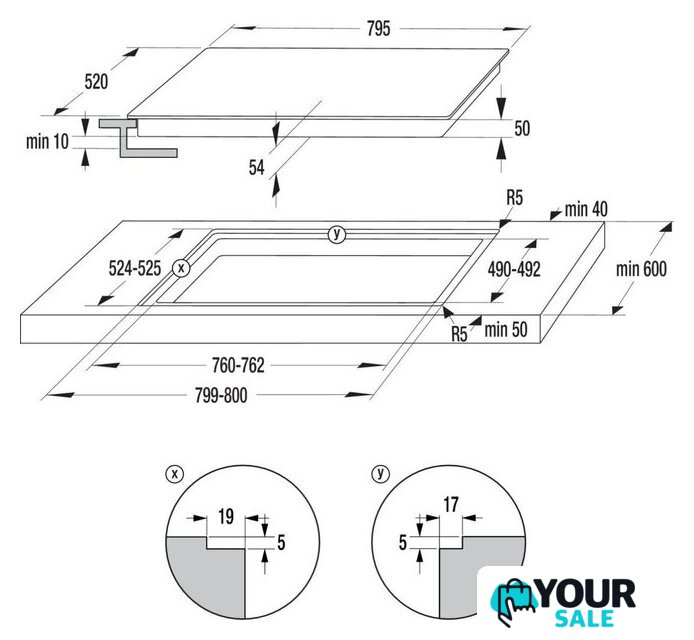 795

520

min 10

54

50

R5

min 40

y

524-525

x

490-492

min 600

R5

min 50

760-762

799-800

x

19

5

y

17

5

YOUR SALE