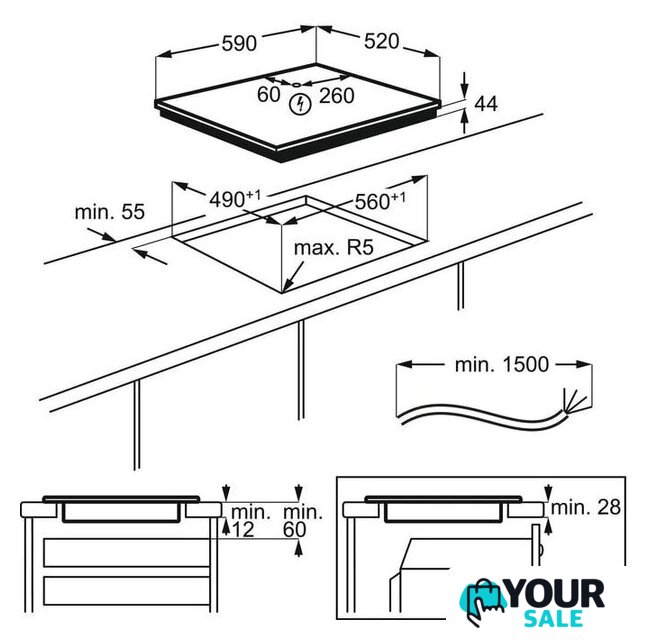 590
520
60
260
44
$490^{+1}$
$560^{+1}$
min. 55
max. R5
min. 1500
min.
12
min.
60
min. 28
YOUR
SALE