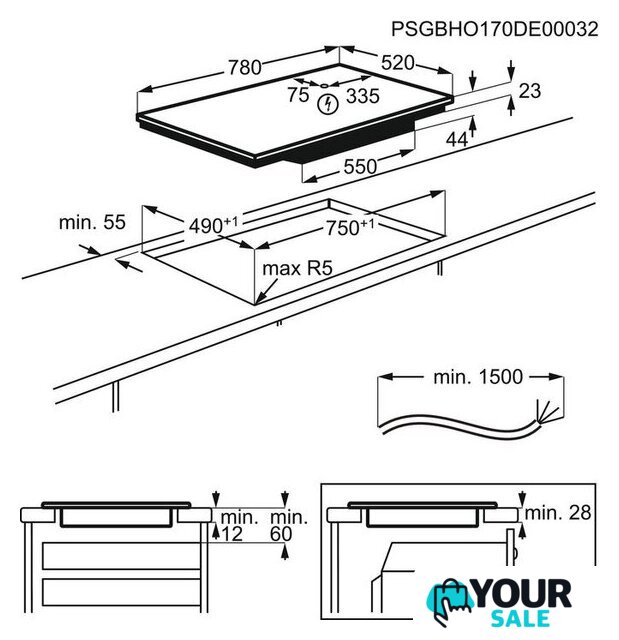 PSGBHO170DE00032

780
520
75
335
23
44
550

min. 55
$490^{+1}$
$750^{+1}$
max R5

min. 1500

min.
12
min.
60

min. 28

YOUR
SALE