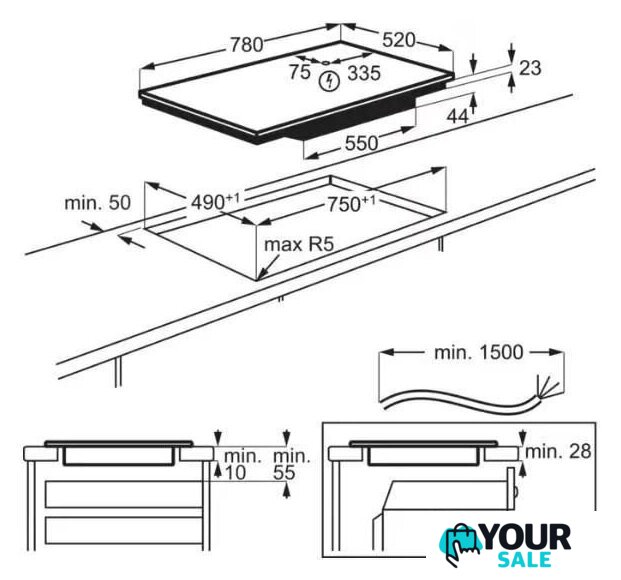 780
520
75
335
23
44
550
min. 50
$490^{+1}$
$750^{+1}$
max R5
min. 1500
min. 10
min. 55
min. 28
YOUR SALE