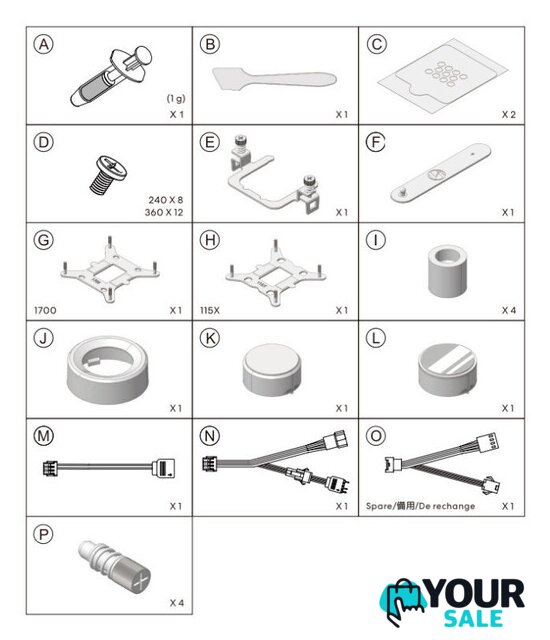 | | | |
|---|---|---|
| A (1 g) X 1 | B X 1 | C X 2 |
| D 240 X 8 360 X 12 | E X 1 | F X 1 |
| G 1700 X 1 | H 115X X 1 | I X 4 |
| J X 1 | K X 1 | L X 1 |
| M X 1 | N X 1 | O Spare/備用/De rechange X 1 |
| P X 4 | | |

YOUR SALE