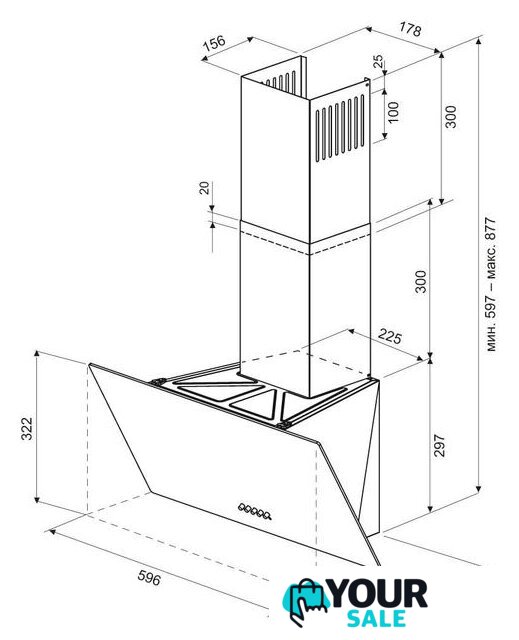 156
178
25
100
300
20
300
мин. 597 – макс. 877
225
322
297
596
YOUR
SALE