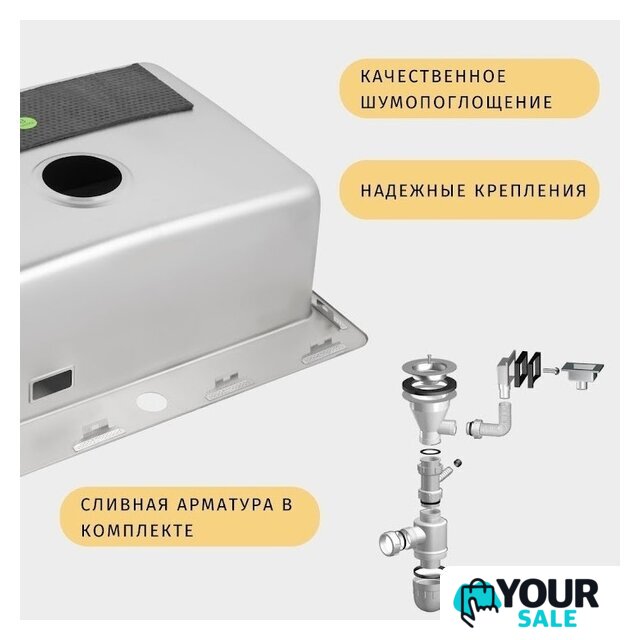 КАЧЕСТВЕННОЕ ШУМОПОГЛОЩЕНИЕ

НАДЕЖНЫЕ КРЕПЛЕНИЯ

СЛИВНАЯ АРМАТУРА В КОМПЛЕКТЕ

YOUR SALE