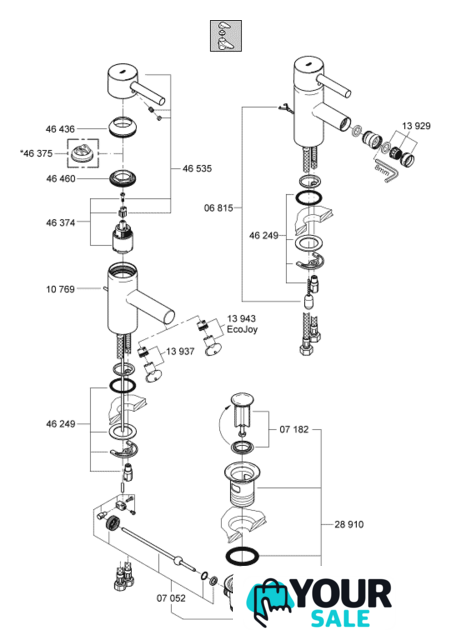 46 436

*46 375

46 460

46 535

46 374

10 769

13 943
EcoJoy

13 937

46 249

07 052

13 929

8mm

06 815

46 249

07 182

28 910

YOUR
SALE