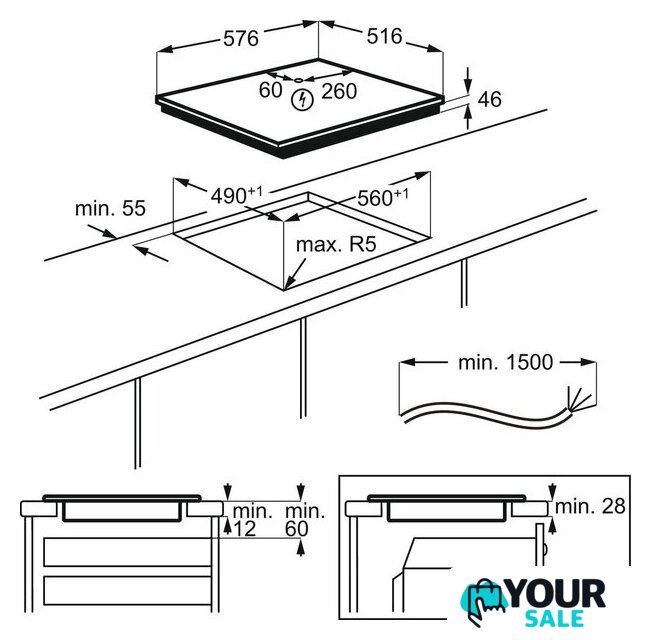 576
516
60
260
46
$490^{+1}$
$560^{+1}$
min. 55
max. R5
min. 1500
min.
12
min.
60
min. 28
YOUR
SALE