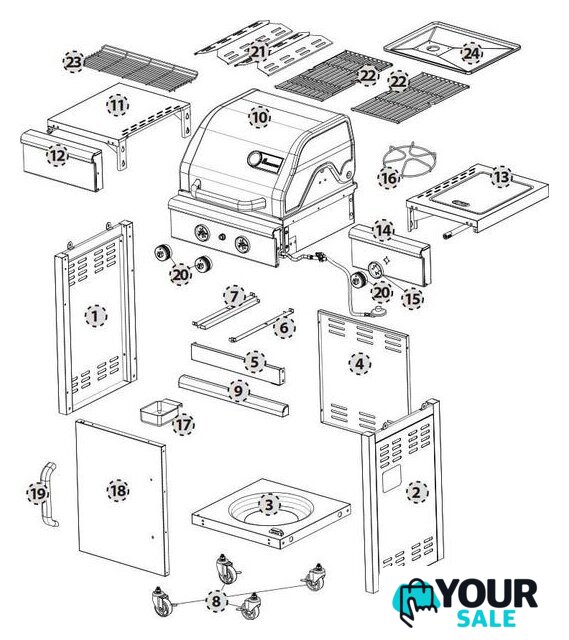 23
21
24
22
22
11
10
12
16
13
14
20
20
15
1
7
6
5
4
9
17
19
18
3
2
8
YOUR
SALE