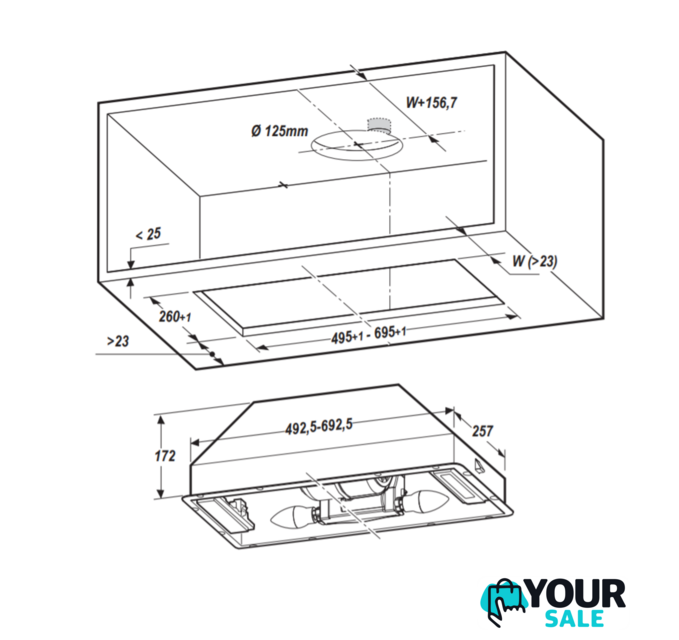 W+156,7

Ø 125mm

< 25

W (>23)

260+1

>23

495+1 - 695+1

492,5-692,5

257

172

YOUR
SALE