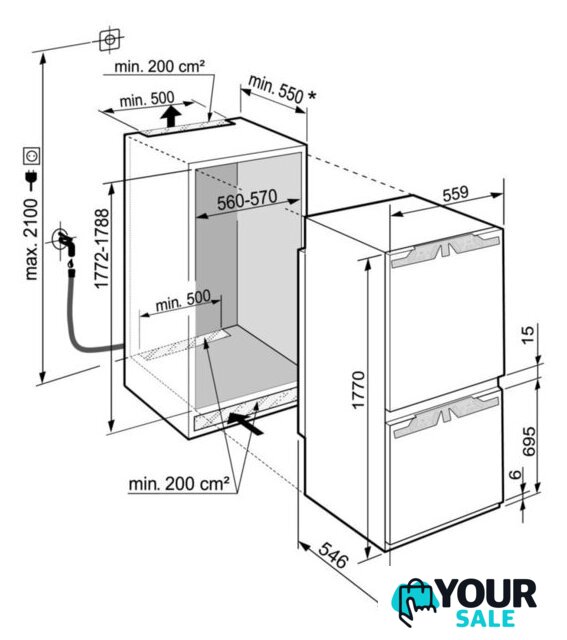 min. 200 cm²
min. 500
min. 550 *
max. 2100
1772-1788
560-570
559
min. 500
1770
15
695
6
min. 200 cm²
546
YOUR
SALE