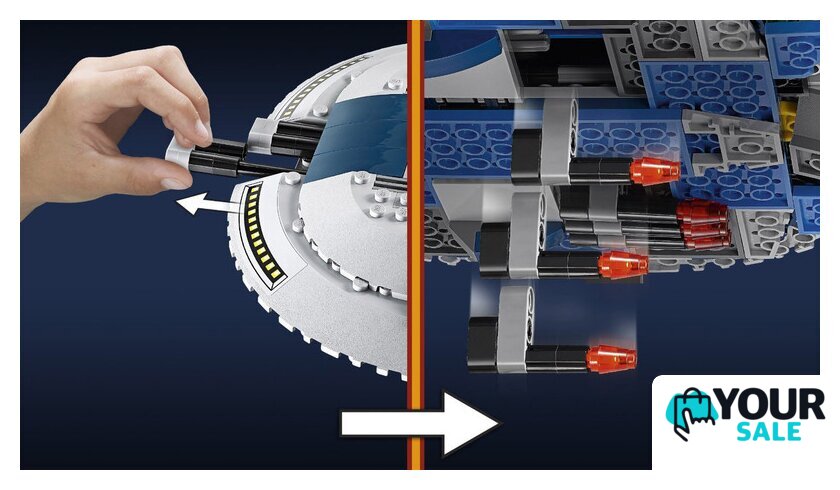 YOUR
SALE