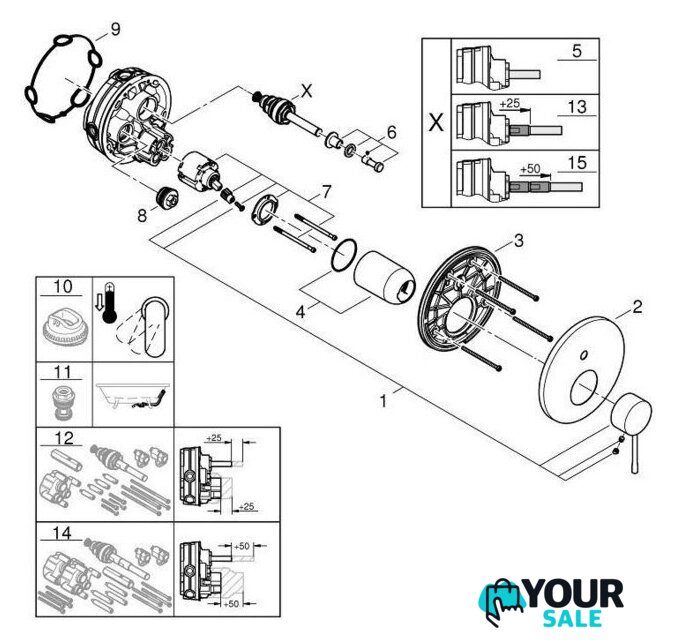 9
X
6
8
7
3
4
2
1
X
5
+25
13
+50
15
10
11
12
+25
+25
14
+50
+50
YOUR
SALE