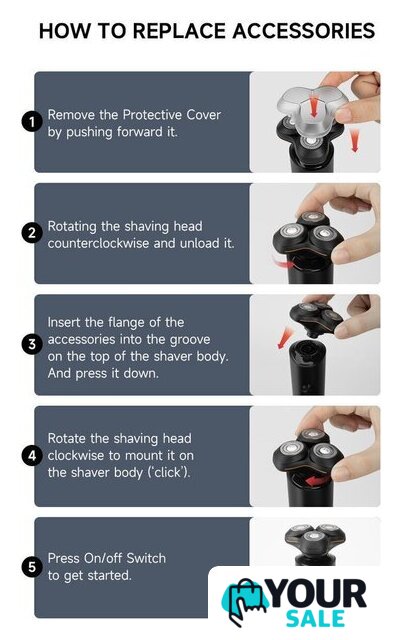 HOW TO REPLACE ACCESSORIES

1 Remove the Protective Cover by pushing forward it.

2 Rotating the shaving head counterclockwise and unload it.

3 Insert the flange of the accessories into the groove on the top of the shaver body. And press it down.

4 Rotate the shaving head clockwise to mount it on the shaver body ('click').

5 Press On/off Switch to get started.

YOUR SALE