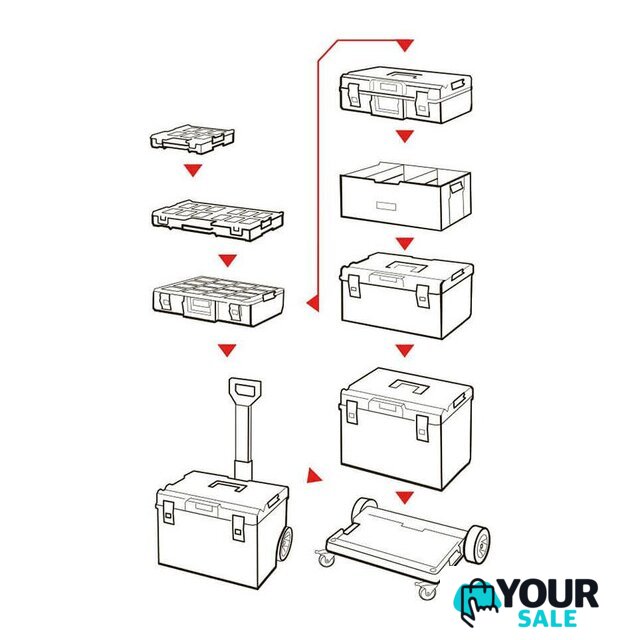 YOUR SALE