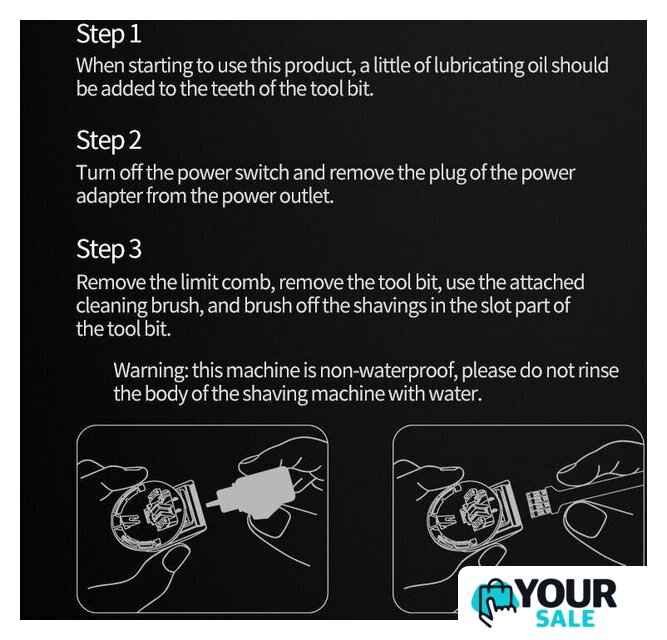 Step 1
When starting to use this product, a little of lubricating oil should be added to the teeth of the tool bit.

Step 2
Turn off the power switch and remove the plug of the power adapter from the power outlet.

Step 3
Remove the limit comb, remove the tool bit, use the attached cleaning brush, and brush off the shavings in the slot part of the tool bit.

Warning: this machine is non-waterproof, please do not rinse the body of the shaving machine with water.

YOUR
SALE