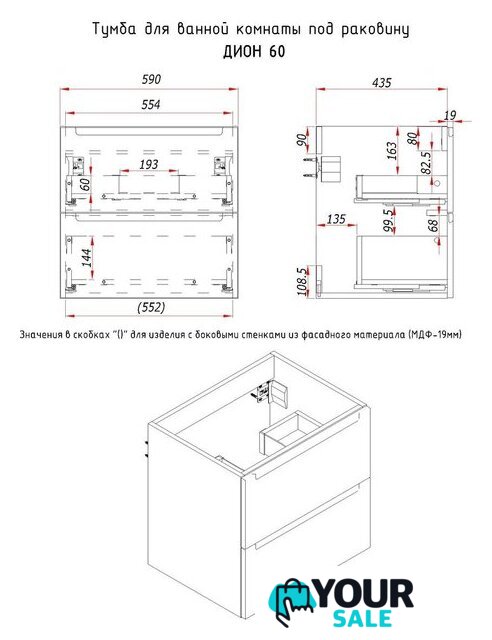 Тумба для ванной комнаты под раковину
ДИОН 60

590
554
193
60
144
(552)

435
19
90
163
80
82.5
135
99.5
68
108.5

Значения в скобках "()" для изделия с боковыми стенками из фасадного материала (МДФ-19мм)

YOUR
SALE