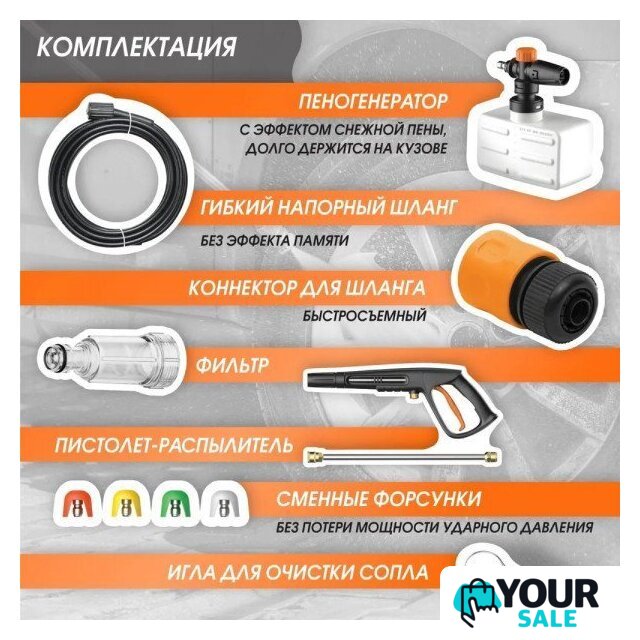 КОМПЛЕКТАЦИЯ

ПЕНОГЕНЕРАТОР

С ЭФФЕКТОМ СНЕЖНОЙ ПЕНЫ, ДОЛГО ДЕРЖИТСЯ НА КУЗОВЕ

ГИБКИЙ НАПОРНЫЙ ШЛАНГ

БЕЗ ЭФФЕКТА ПАМЯТИ

КОННЕКТОР ДЛЯ ШЛАНГА

БЫСТРОСЪЕМНЫЙ

ФИЛЬТР

ПИСТОЛЕТ-РАСПЫЛИТЕЛЬ

СМЕННЫЕ ФОРСУНКИ

БЕЗ ПОТЕРИ МОЩНОСТИ УДАРНОГО ДАВЛЕНИЯ

ИГЛА ДЛЯ ОЧИСТКИ СОПЛА

YOUR SALE