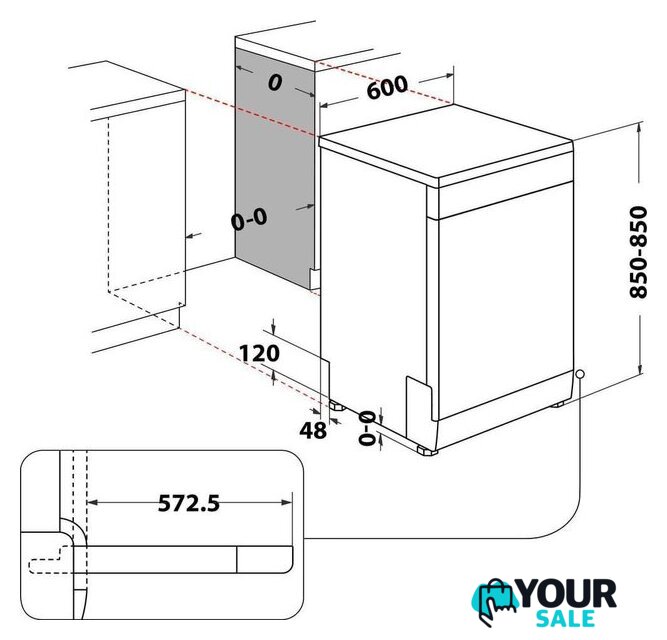 0
600
0-0
850-850
120
48
0-0
572.5
YOUR
SALE