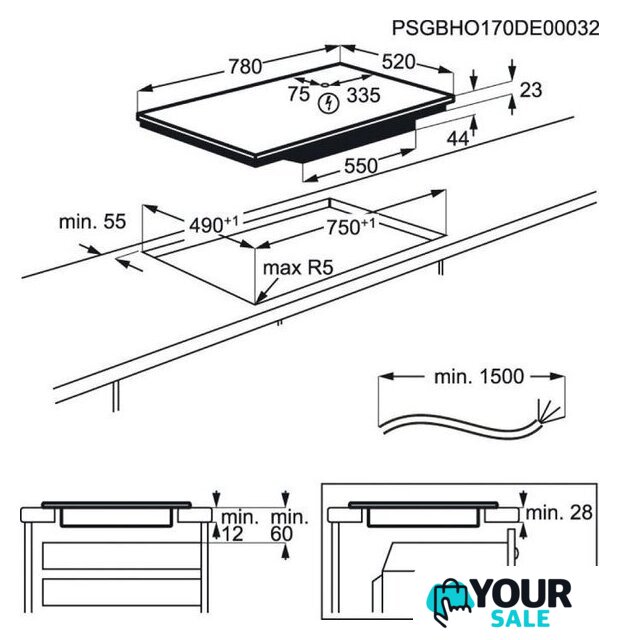 PSGBHO170DE00032

780
520
75
335
23
44
550

min. 55
$490^{+1}$
$750^{+1}$
max R5

min. 1500

min.
12
min.
60

min. 28

YOUR
SALE