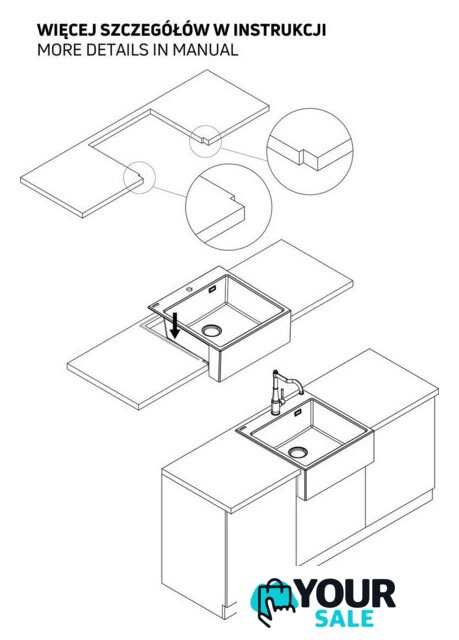 WIĘCEJ SZCZEGÓŁÓW W INSTRUKCJI
MORE DETAILS IN MANUAL

YOUR
SALE