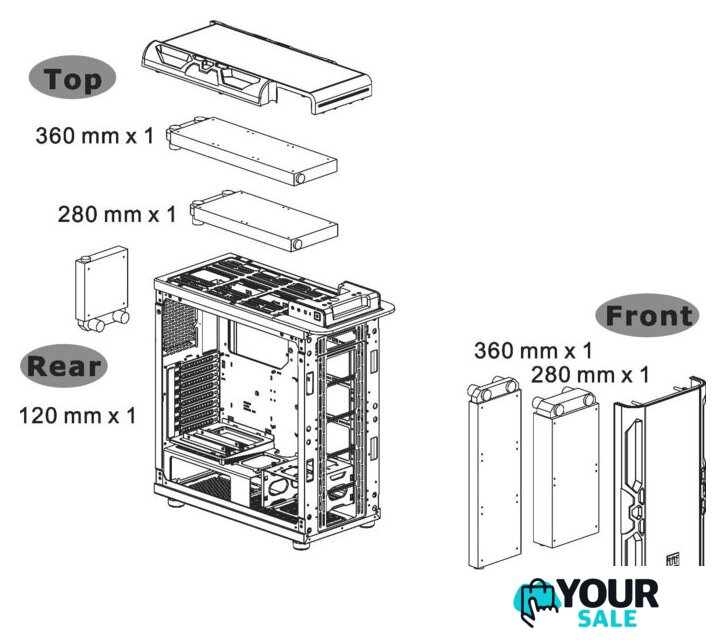 Top

360 mm x 1

280 mm x 1

Rear

120 mm x 1

Front

360 mm x 1

280 mm x 1

YOUR SALE