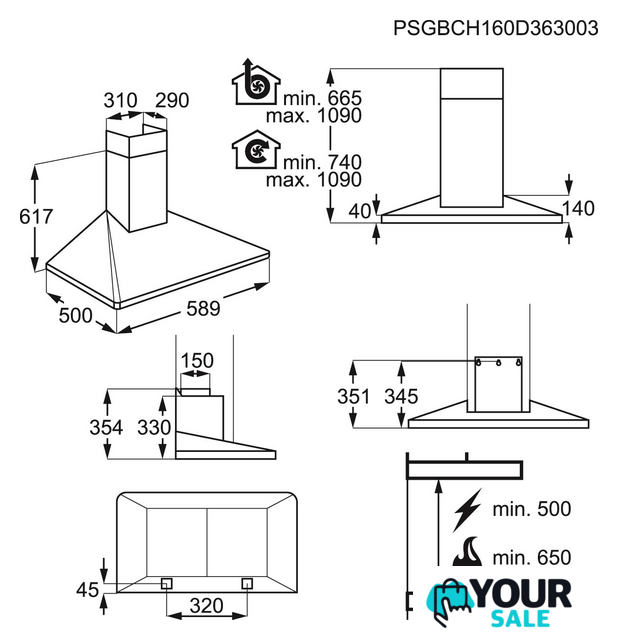 PSGBCH160D363003

310 290

617

500 589

min. 665
max. 1090

min. 740
max. 1090

40 140

150

354 330

351 345

45

320

min. 500

min. 650

YOUR SALE