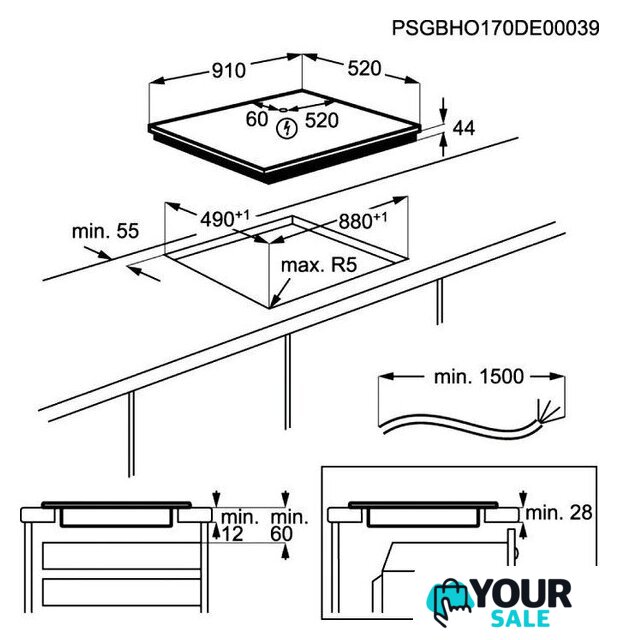 PSGBHO170DE00039

910
520
60
520
44

min. 55
$490^{+1}$
$880^{+1}$
max. R5

min. 1500

min.
12
min.
60

min. 28

YOUR
SALE