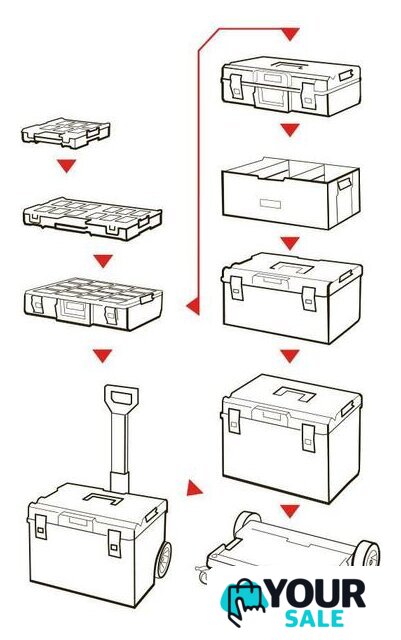 YOUR
SALE