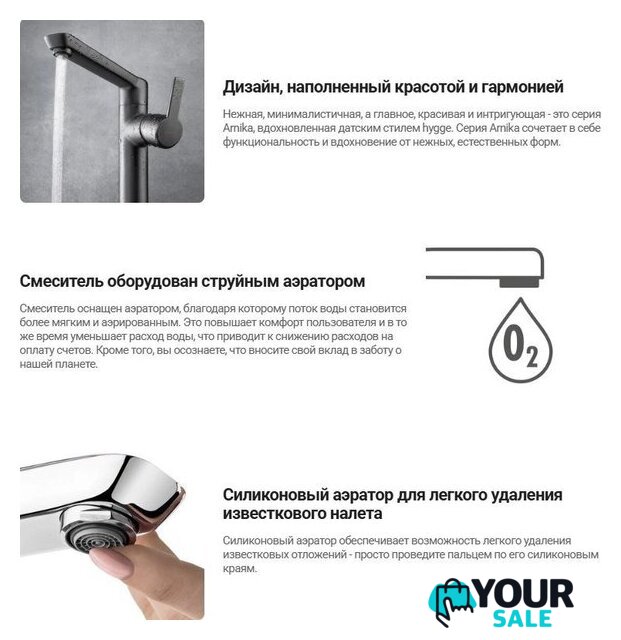 Дизайн, наполненный красотой и гармонией

Нежная, минималистичная, а главное, красивая и интригующая - это серия Arnika, вдохновленная датским стилем hygge. Серия Arnika сочетает в себе функциональность и вдохновение от нежных, естественных форм.

Смеситель оборудован струйным аэратором

Смеситель оснащен аэратором, благодаря которому поток воды становится более мягким и аэрированным. Это повышает комфорт пользователя и в то же время уменьшает расход воды, что приводит к снижению расходов на оплату счетов. Кроме того, вы осознаете, что вносите свой вклад в заботу о нашей планете.

$O_2$

Силиконовый аэратор для легкого удаления известкового налета

Силиконовый аэратор обеспечивает возможность легкого удаления известковых отложений - просто проведите пальцем по его силиконовым краям.

YOUR SALE