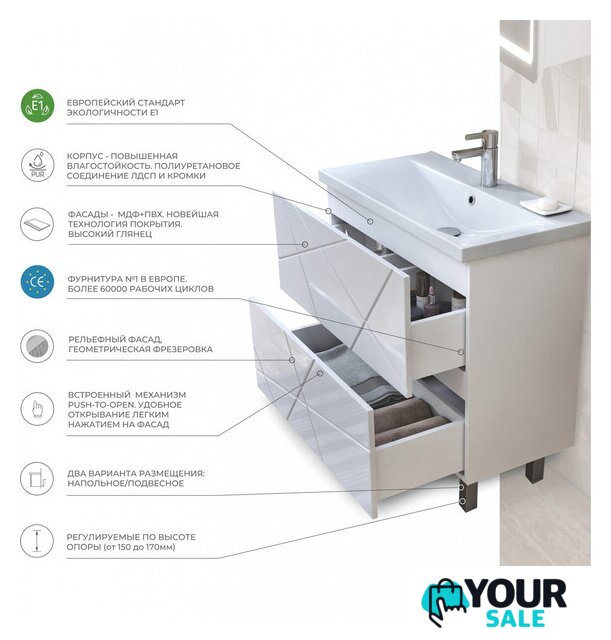 E1

ЕВРОПЕЙСКИЙ СТАНДАРТ ЭКОЛОГИЧНОСТИ E1

PUR

КОРПУС - ПОВЫШЕННАЯ ВЛАГОСТОЙКОСТЬ. ПОЛИУРЕТАНОВОЕ СОЕДИНЕНИЕ ЛДСП И КРОМКИ

ФАСАДЫ - МДФ+ПВХ. НОВЕЙШАЯ ТЕХНОЛОГИЯ ПОКРЫТИЯ. ВЫСОКИЙ ГЛЯНЕЦ

CE

ФУРНИТУРА №1 В ЕВРОПЕ. БОЛЕЕ 60000 РАБОЧИХ ЦИКЛОВ

РЕЛЬЕФНЫЙ ФАСАД, ГЕОМЕТРИЧЕСКАЯ ФРЕЗЕРОВКА

ВСТРОЕННЫЙ МЕХАНИЗМ PUSH-TO-OPEN. УДОБНОЕ ОТКРЫВАНИЕ ЛЕГКИМ НАЖАТИЕМ НА ФАСАД

ДВА ВАРИАНТА РАЗМЕЩЕНИЯ: НАПОЛЬНОЕ/ПОДВЕСНОЕ

РЕГУЛИРУЕМЫЕ ПО ВЫСОТЕ ОПОРЫ (от 150 до 170мм)

YOUR SALE